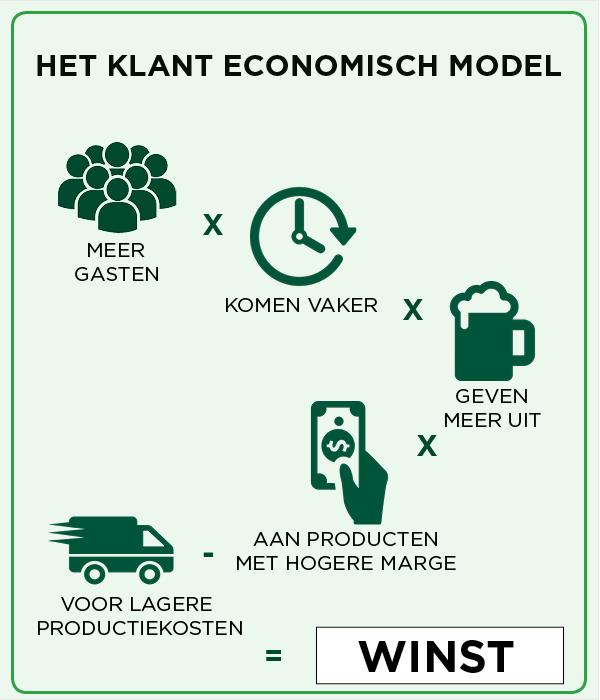 HET KLANT ECONOMISCH MODEL

MEER GASTEN

X

KOMEN VAKER

X

GEVEN MEER UIT

X

AAN PRODUCTEN MET HOGERE MARGE

-

VOOR LAGERE PRODUCTIEKOSTEN

=

WINST